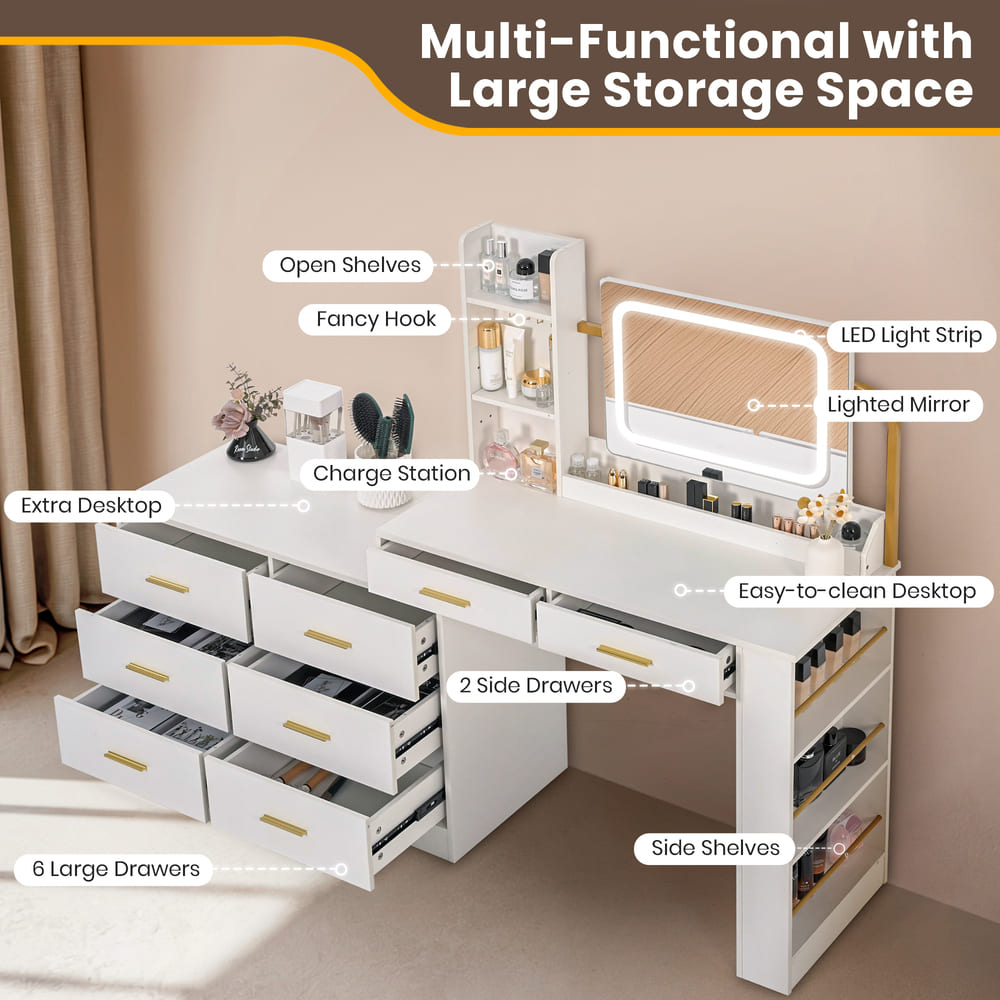 Multi-Functional with Large Storage Space

Open Shelves

Fancy Hook

LED Light Strip

Lighted Mirror

Charge Station

Extra Desktop

Easy-to-clean Desktop

2 Side Drawers

Side Shelves

6 Large Drawers