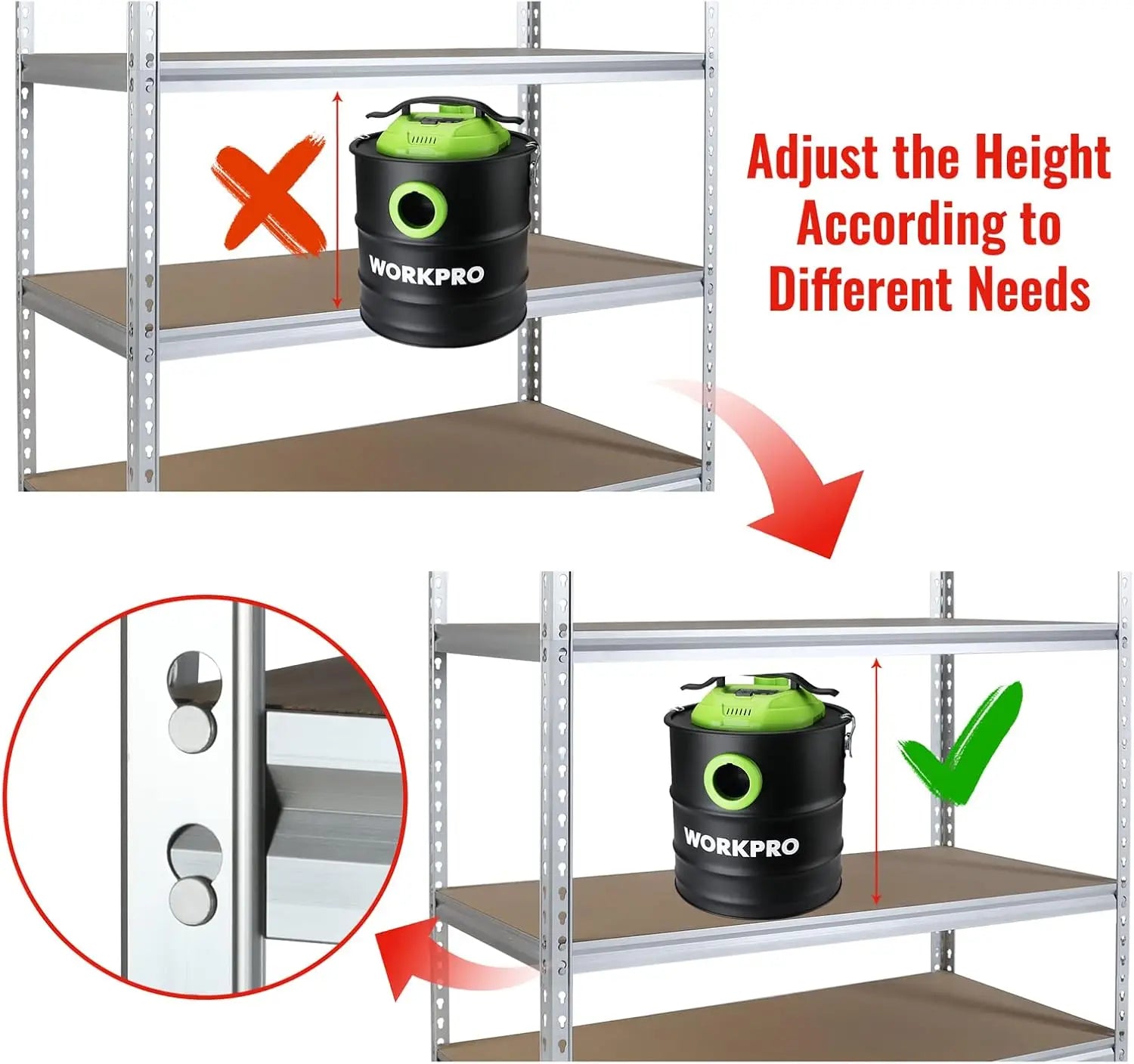 WORKPRO

Adjust the Height According to Different Needs

WORKPRO