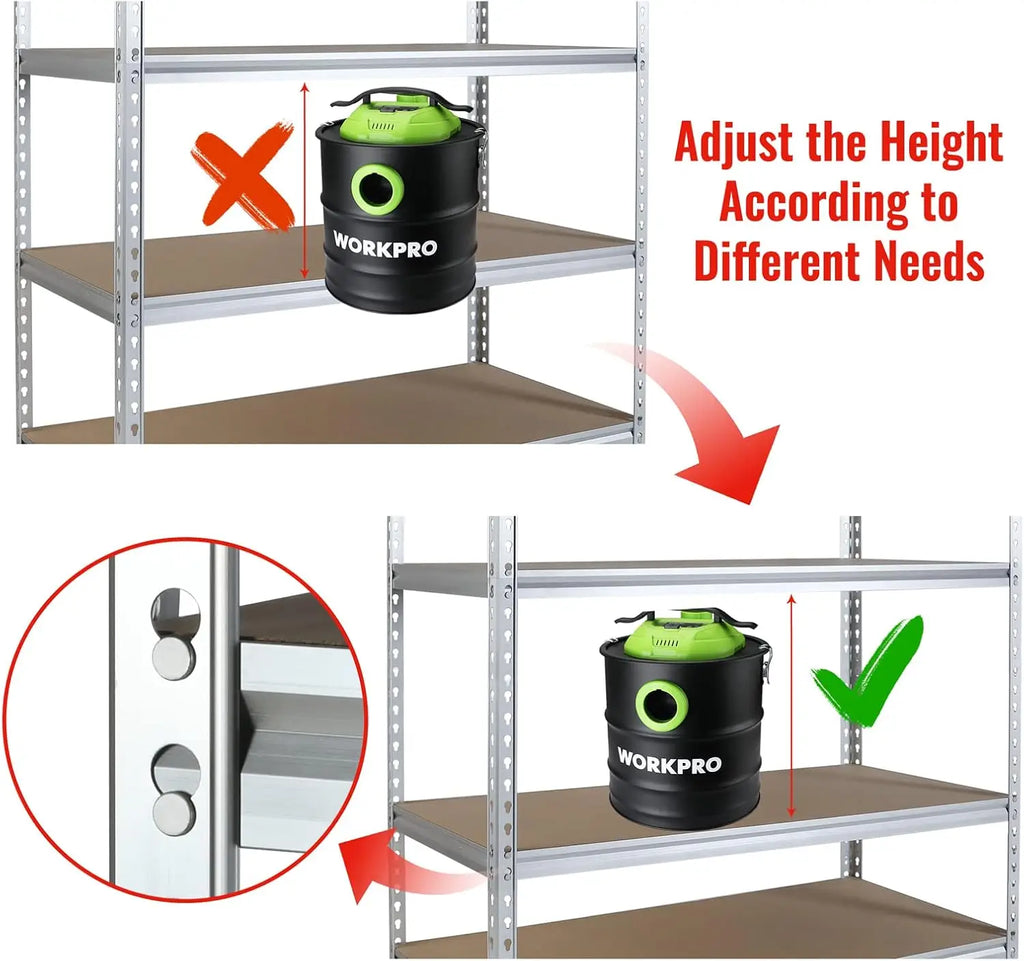 WORKPRO

Adjust the Height According to Different Needs

WORKPRO