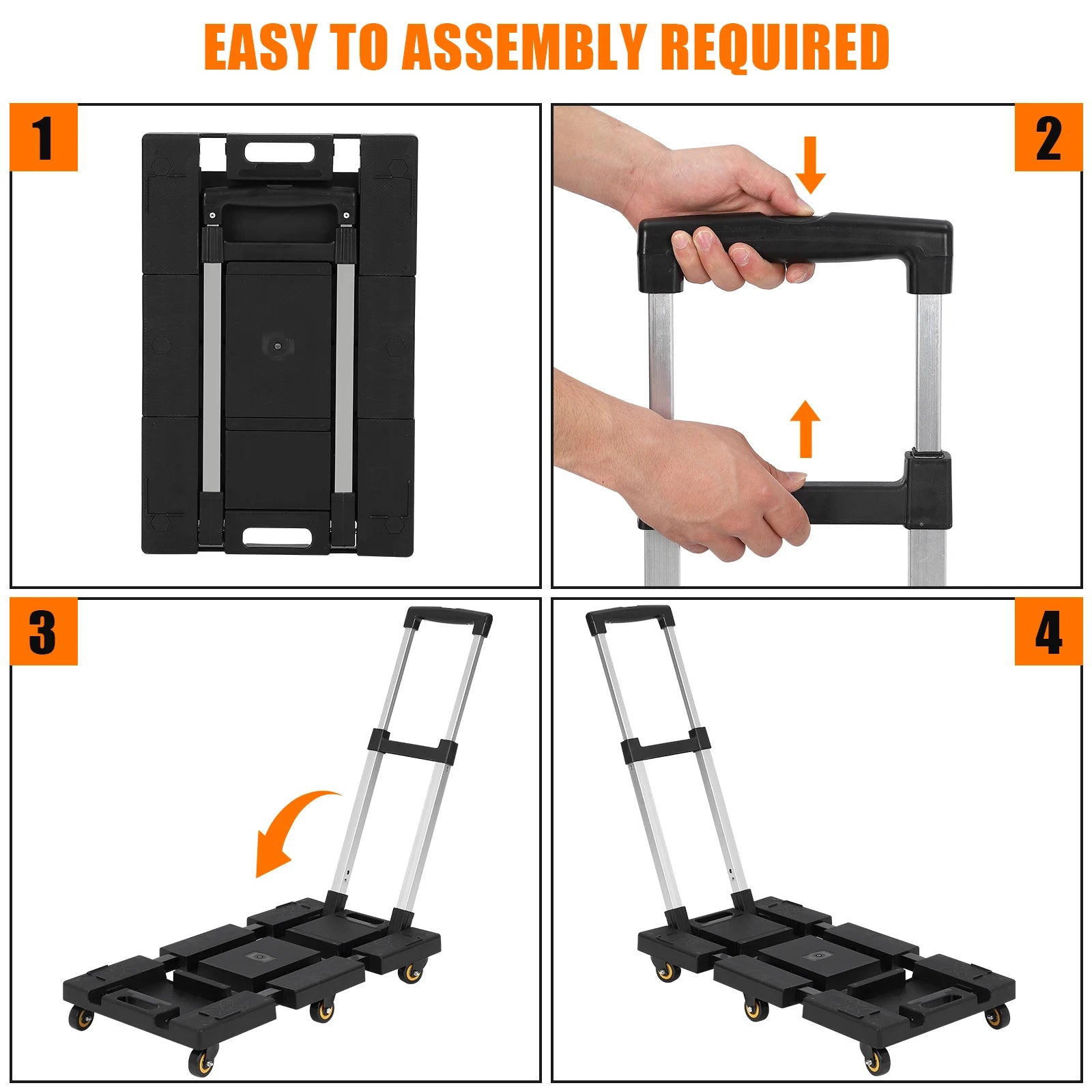 EASY TO ASSEMBLY REQUIRED

1

2

3

4