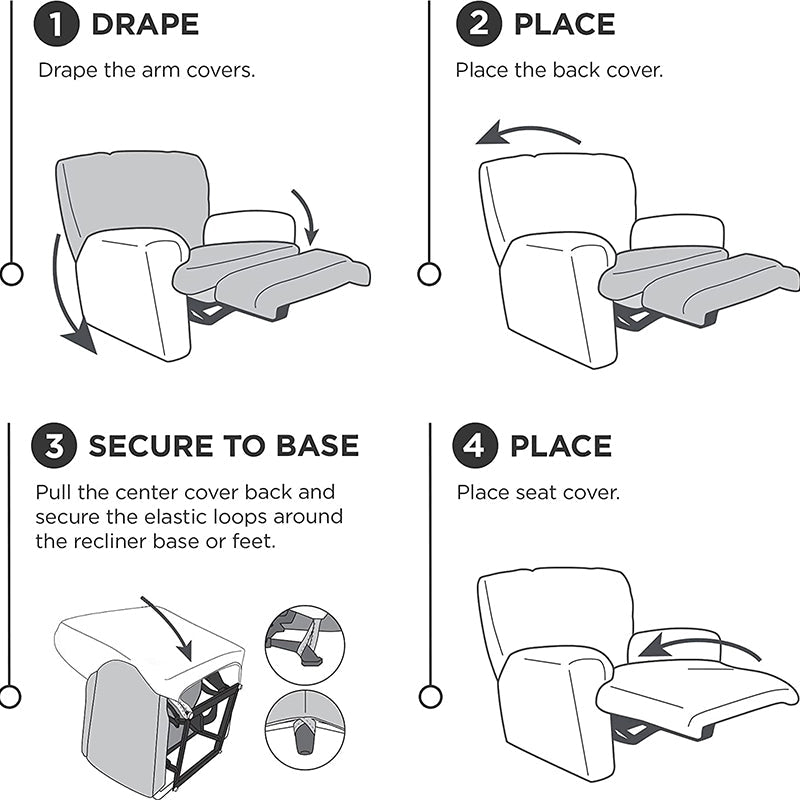 1 DRAPE

Drape the arm covers.

2 PLACE

Place the back cover.

3 SECURE TO BASE

Pull the center cover back and secure the elastic loops around the recliner base or feet.

4 PLACE

Place seat cover.