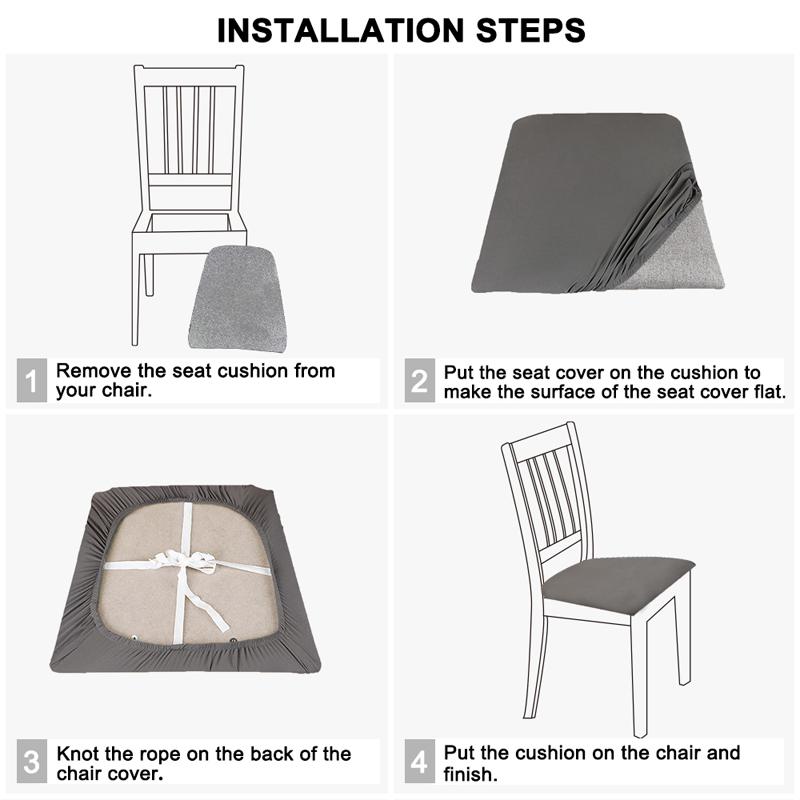 INSTALLATION STEPS

1 Remove the seat cushion from your chair.

2 Put the seat cover on the cushion to make the surface of the seat cover flat.

3 Knot the rope on the back of the chair cover.

4 Put the cushion on the chair and finish.