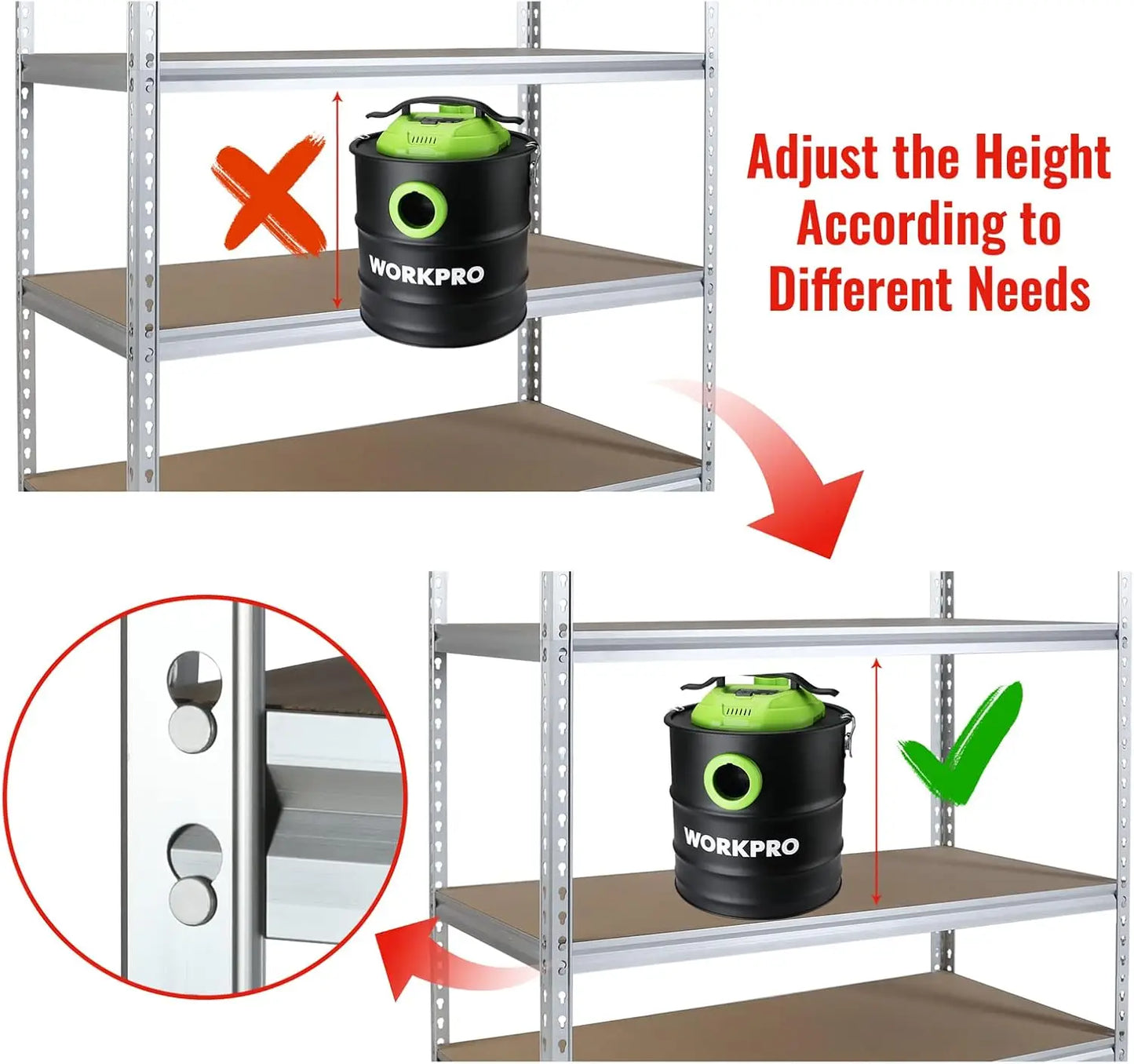 WORKPRO

Adjust the Height According to Different Needs

WORKPRO