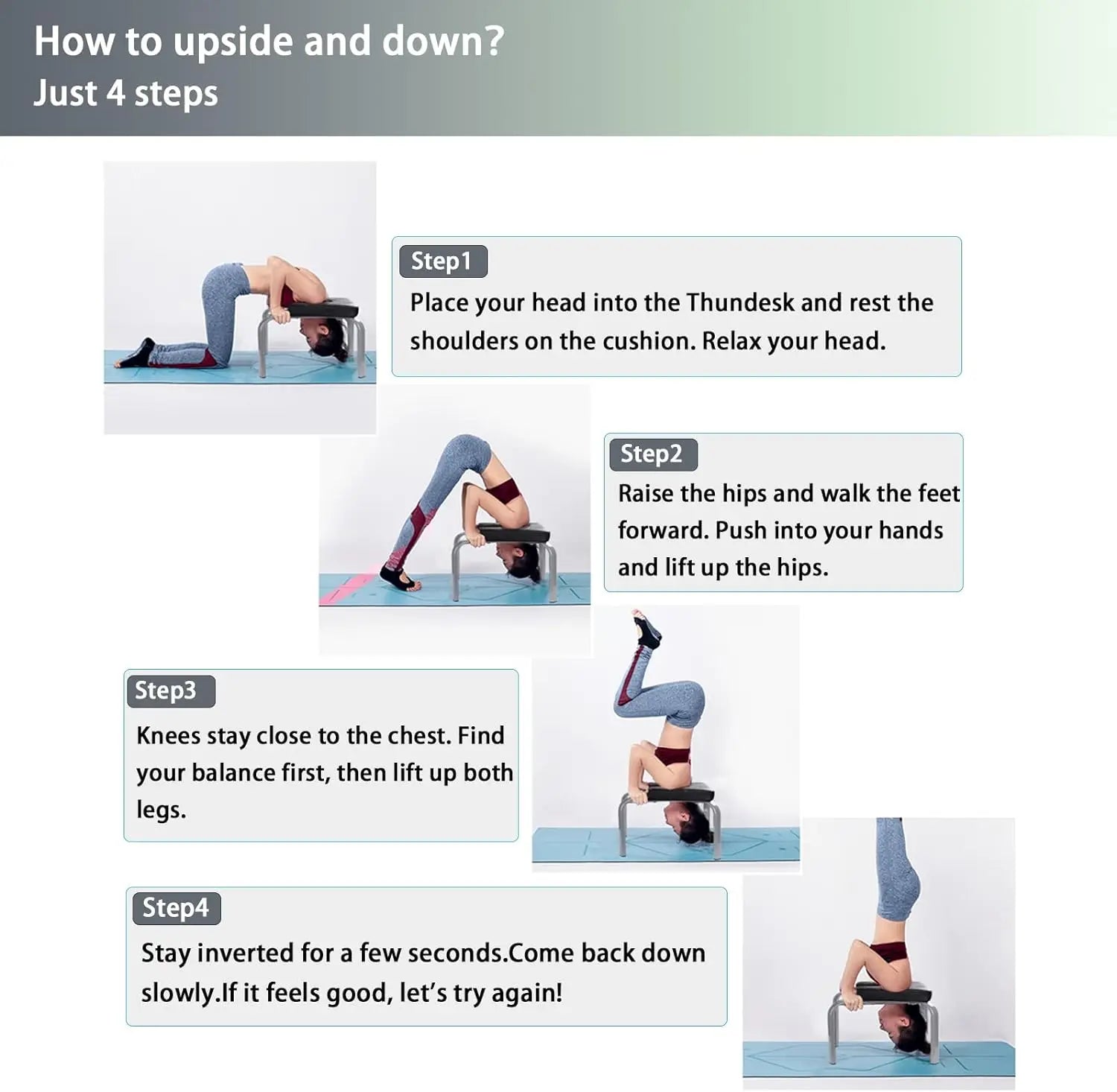 How to upside and down?
Just 4 steps

Step1
Place your head into the Thundesk and rest the shoulders on the cushion. Relax your head.

Step2
Raise the hips and walk the feet forward. Push into your hands and lift up the hips.

Step3
Knees stay close to the chest. Find your balance first, then lift up both legs.

Step4
Stay inverted for a few seconds.Come back down slowly.If it feels good, let's try again!