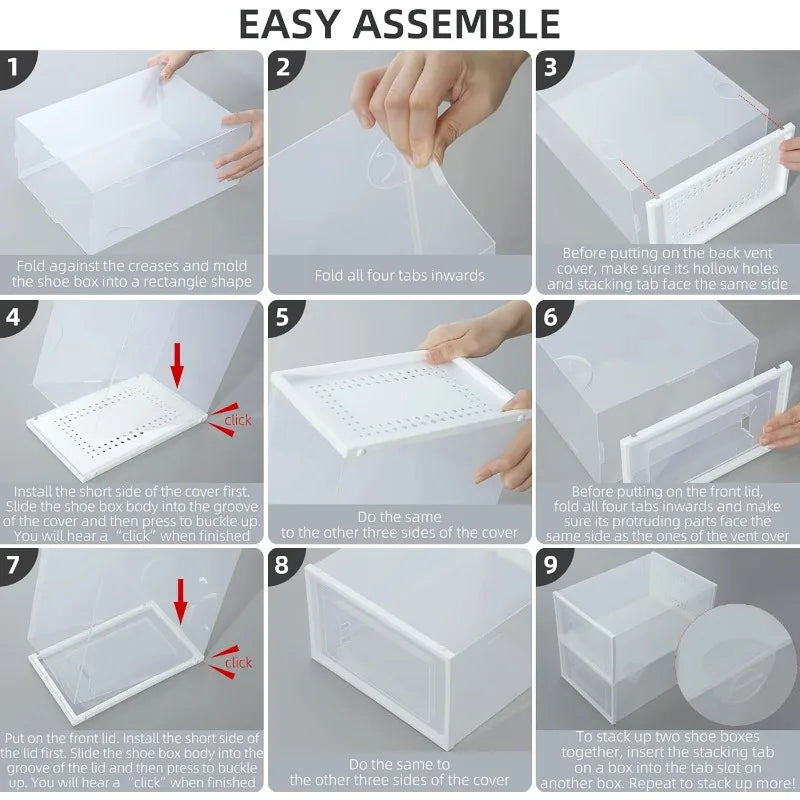 EASY ASSEMBLE

1
Fold against the creases and mold the shoe box into a rectangle shape

2
Fold all four tabs inwards

3
Before putting on the back vent cover, make sure its hollow holes and stacking tab face the same side

4
click
Install the short side of the cover first. Slide the shoe box body into the groove of the cover and then press to buckle up. You will hear a "click" when finished

5
Do the same to the other three sides of the cover

6
Before putting on the front lid, fold all four tabs inwards and make sure its protruding parts face the same side as the ones of the vent over

7
click
Put on the front lid. Install the short side of the lid first. Slide the shoe box body into the groove of the lid and then press to buckle up. You will hear a "click" when finished

8
Do the same to the other three sides of the cover

9
To stack up two shoe boxes together, insert the stacking tab on a box into the tab slot on another box. Repeat to stack up more!