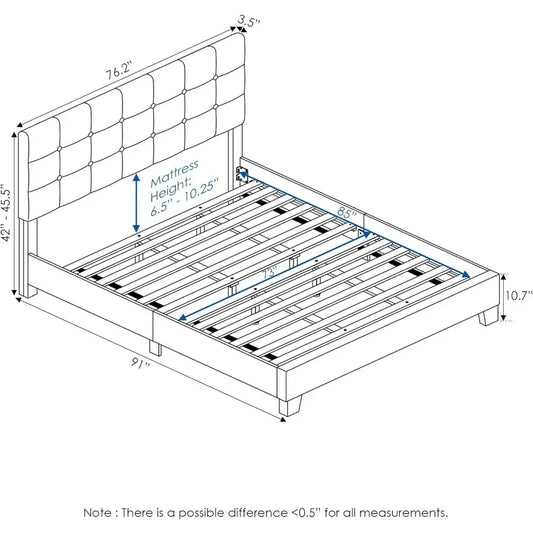 3.5"

76.2"

42" - 45.5"

Mattress Height: 6.5" - 10.25"

85"

73"

10.7"

91"

Note : There is a possible difference <0.5" for all measurements.